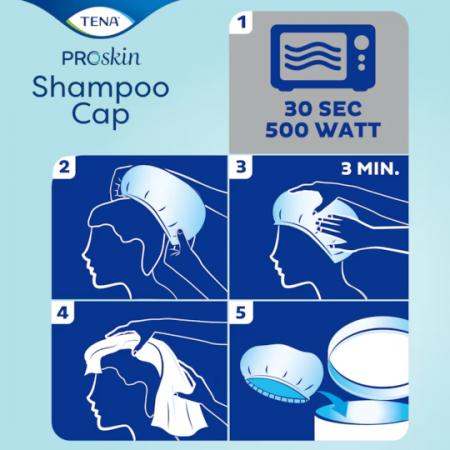 TENA

PROskin
Shampoo Cap

1

30 SEC
500 WATT

2

3

3 MIN.

4

5