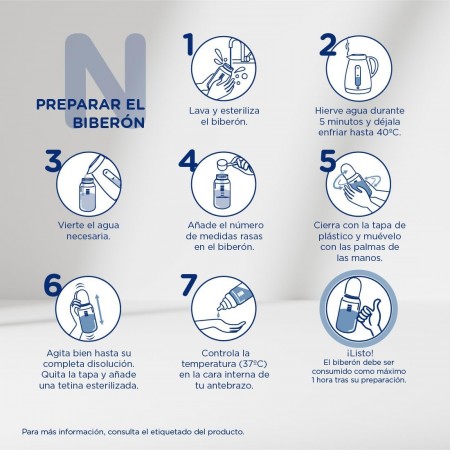 N

PREPARAR EL BIBERÓN

1
Lava y esteriliza el biberón.

2
Hierve agua durante 5 minutos y déjala enfriar hasta 40ºC.

3
Vierte el agua necesaria.

4
Añade el número de medidas rasas en el biberón.

5
Cierra con la tapa de plástico y muévelo con las palmas de las manos.

6
Agita bien hasta su completa disolución. Quita la tapa y añade una tetina esterilizada.

7
Controla la temperatura (37ºC) en la cara interna de tu antebrazo.

¡Listo!
El biberón debe ser consumido como máximo 1 hora tras su preparación.

Para más información, consulta el etiquetado del producto.