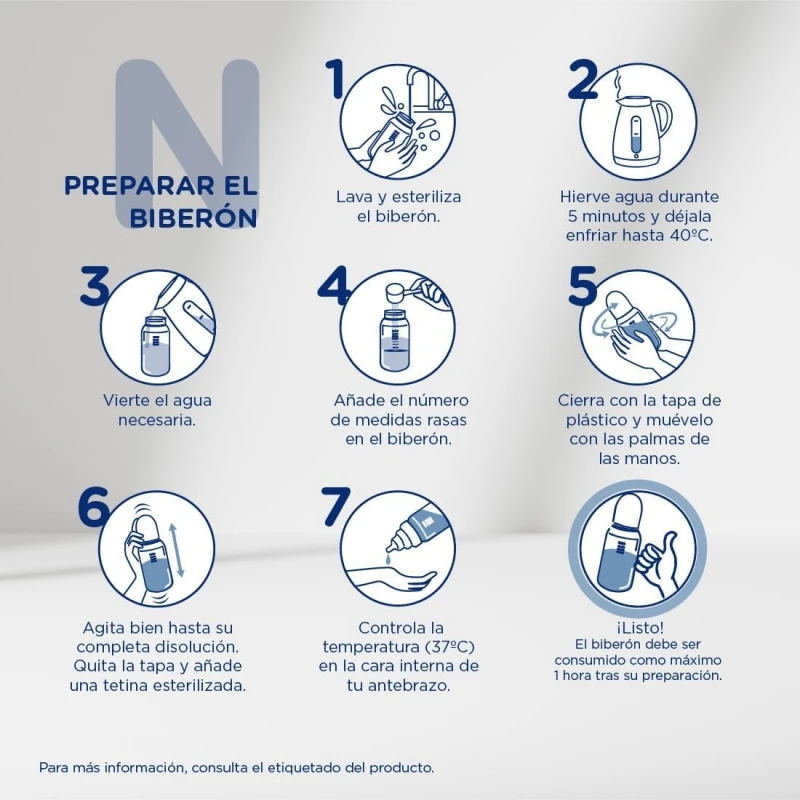 N

PREPARAR EL BIBERÓN

1
Lava y esteriliza el biberón.

2
Hierve agua durante 5 minutos y déjala enfriar hasta 40ºC.

3
Vierte el agua necesaria.

4
Añade el número de medidas rasas en el biberón.

5
Cierra con la tapa de plástico y muévelo con las palmas de las manos.

6
Agita bien hasta su completa disolución. Quita la tapa y añade una tetina esterilizada.

7
Controla la temperatura (37ºC) en la cara interna de tu antebrazo.

¡Listo!
El biberón debe ser consumido como máximo 1 hora tras su preparación.

Para más información, consulta el etiquetado del producto.