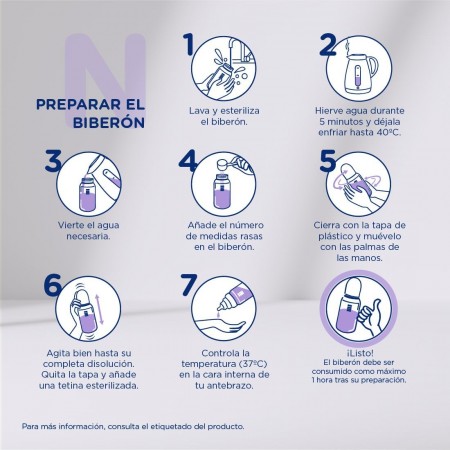 N

PREPARAR EL BIBERÓN

1
Lava y esteriliza el biberón.

2
Hierve agua durante 5 minutos y déjala enfriar hasta 40ºC.

3
Vierte el agua necesaria.

4
Añade el número de medidas rasas en el biberón.

5
Cierra con la tapa de plástico y muévelo con las palmas de las manos.

6
Agita bien hasta su completa disolución. Quita la tapa y añade una tetina esterilizada.

7
Controla la temperatura (37ºC) en la cara interna de tu antebrazo.

¡Listo!
El biberón debe ser consumido como máximo 1 hora tras su preparación.

Para más información, consulta el etiquetado del producto.