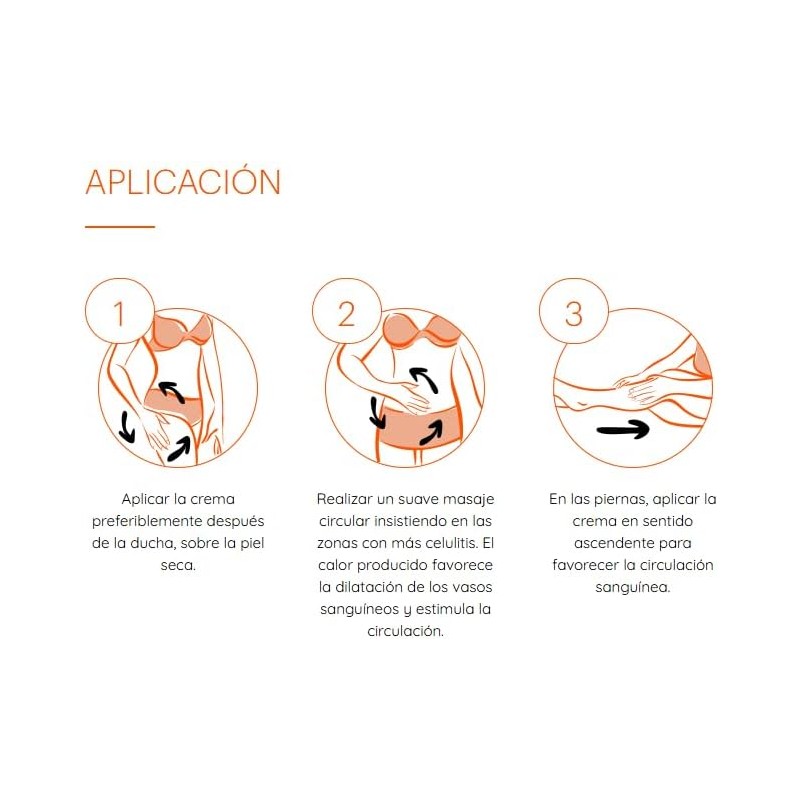 APLICACIÓN

1

Aplicar la crema preferiblemente después de la ducha, sobre la piel seca.

2

Realizar un suave masaje circular insistiendo en las zonas con más celulitis. El calor producido favorece la dilatación de los vasos sanguíneos y estimula la circulación.

3

En las piernas, aplicar la crema en sentido ascendente para favorecer la circulación sanguínea.