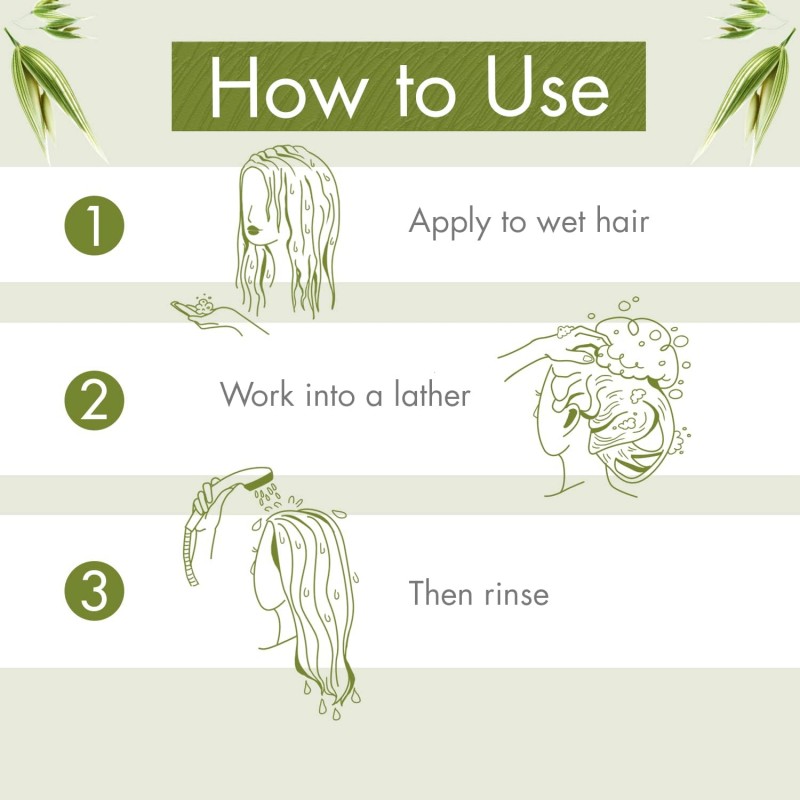 How to Use

1

Apply to wet hair

2

Work into a lather

3

Then rinse