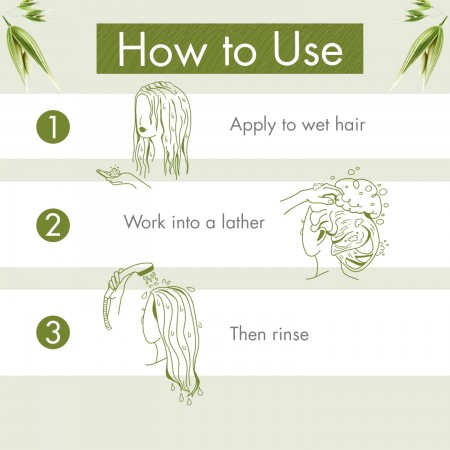 How to Use

1 Apply to wet hair

2 Work into a lather

3 Then rinse