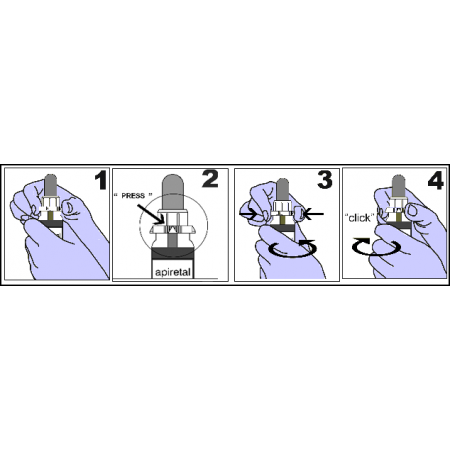 1

2

" PRESS "

apiretal

3

4

"click"