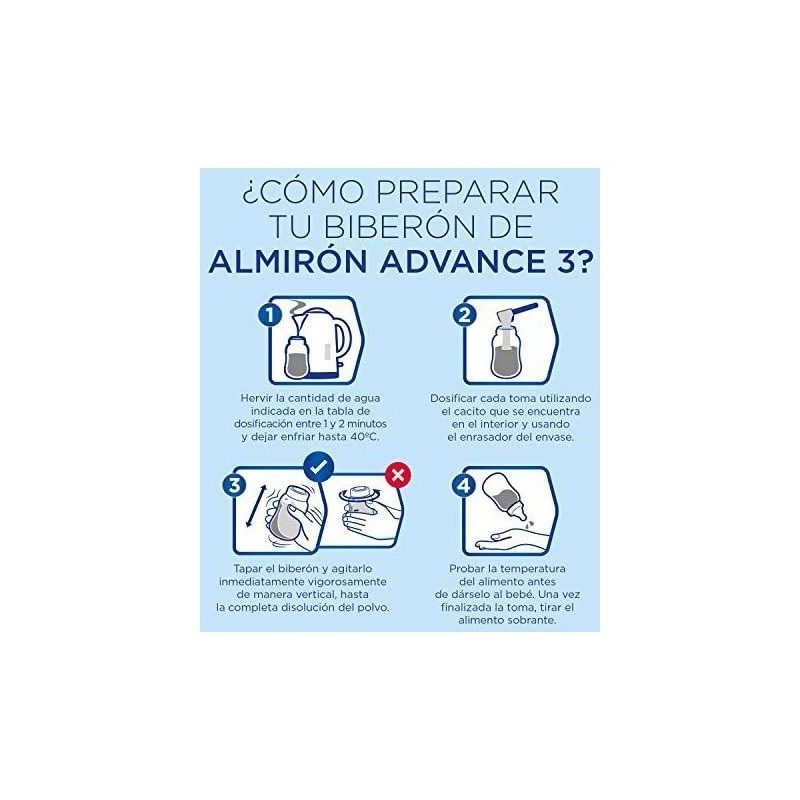 ¿CÓMO PREPARAR TU BIBERÓN DE ALMIRÓN ADVANCE 3?

1

Hervir la cantidad de agua indicada en la tabla de dosificación entre 1 y 2 minutos y dejar enfriar hasta 40ºC.

2

Dosificar cada toma utilizando el cacito que se encuentra en el interior y usando el enrasador del envase.

3

Tapar el biberón y agitarlo inmediatamente vigorosamente de manera vertical, hasta la completa disolución del polvo.

4

Probar la temperatura del alimento antes de dárselo al bebé. Una vez finalizada la toma, tirar el alimento sobrante.